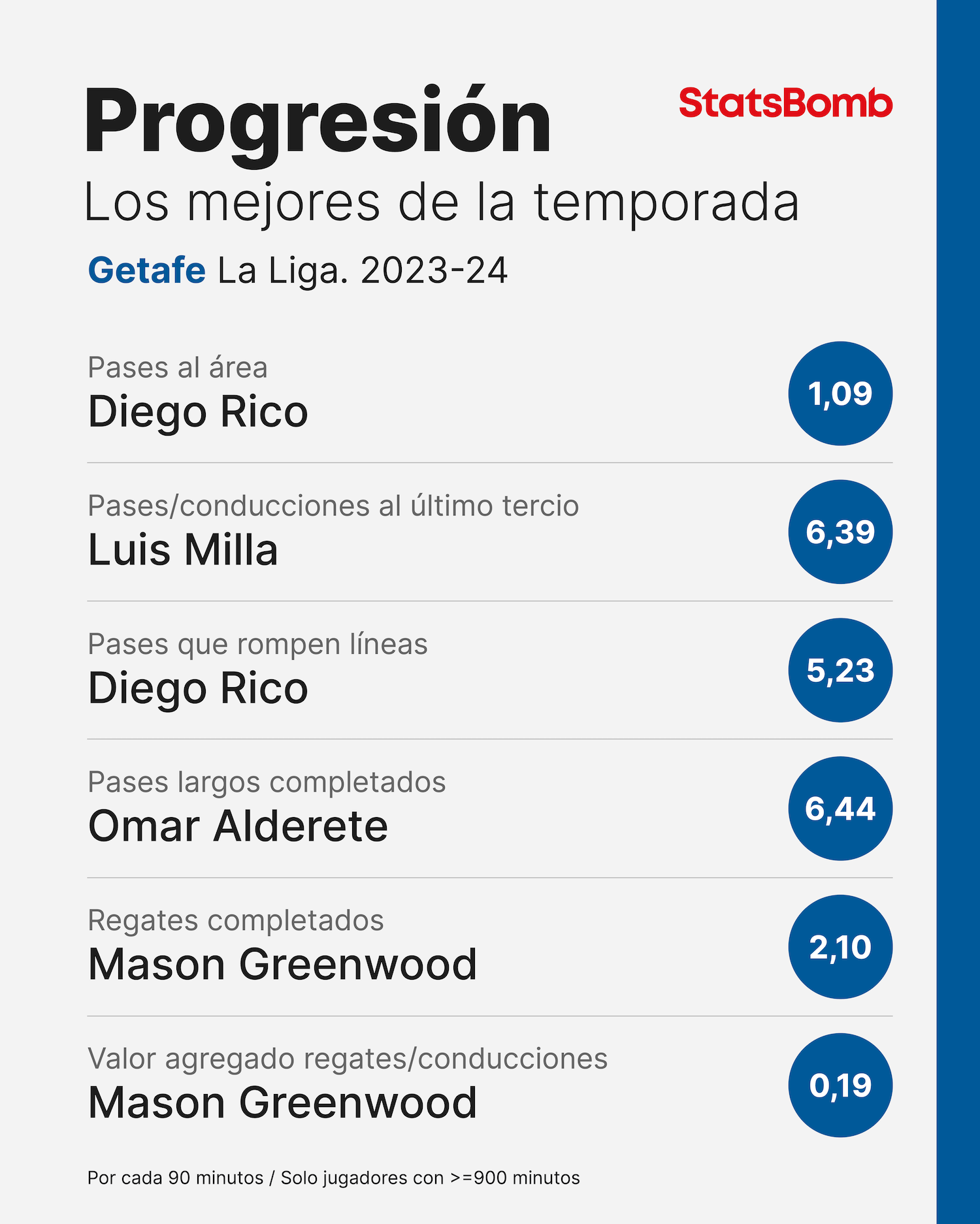 Progresión

StatsBomb

Los mejores de la temporada

Getafe La Liga. 2023-24

Pases al área
Diego Rico
1,09

Pases/conducciones al último tercio
Luis Milla
6,39

Pases que rompen líneas
Diego Rico
5,23

Pases largos completados
Omar Alderete
6,44

Regates completados
Mason Greenwood
2,10

Valor agregado regates/conducciones
Mason Greenwood
0,19

Por cada 90 minutos / Solo jugadores con >=900 minutos